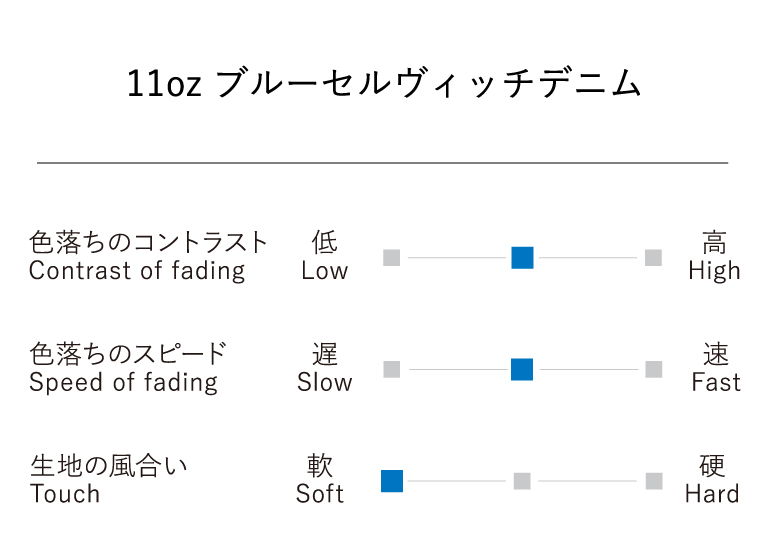 11oz ブルーセルヴィッチデニム

色落ちのコントラスト
Contrast of fading
低
Low
高
High

色落ちのスピード
Speed of fading
遅
Slow
速
Fast

生地の風合い
Touch
軟
Soft
硬
Hard