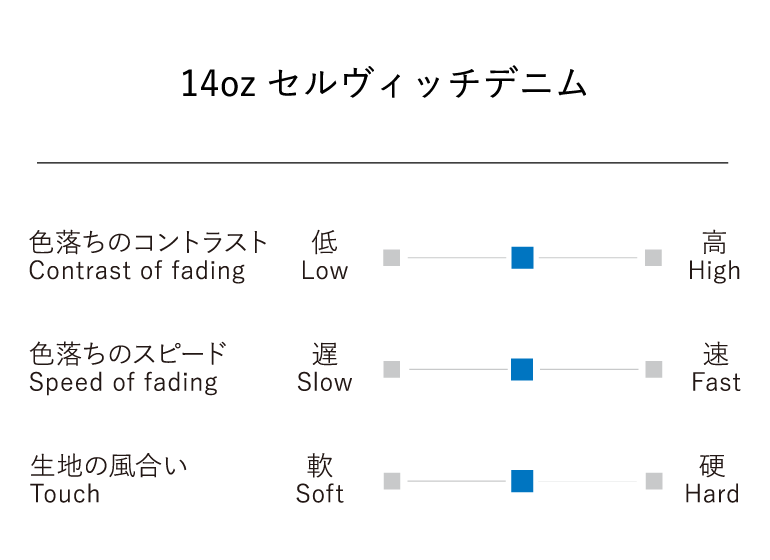 14oz セルヴィッチデニム

色落ちのコントラスト
Contrast of fading
低
Low
高
High

色落ちのスピード
Speed of fading
遅
Slow
速
Fast

生地の風合い
Touch
軟
Soft
硬
Hard