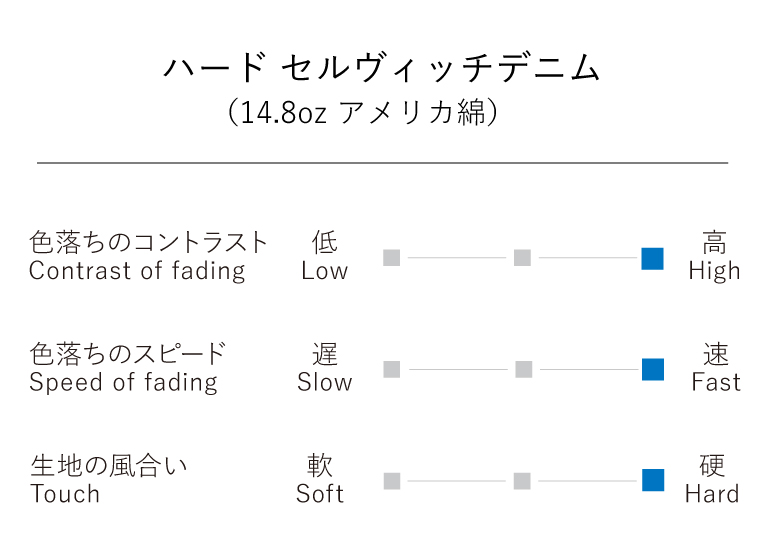 ハード セルヴィッチデニム
(14.8oz アメリカ綿)

色落ちのコントラスト
Contrast of fading
低
Low
高
High

色落ちのスピード
Speed of fading
遅
Slow
速
Fast

生地の風合い
Touch
軟
Soft
硬
Hard